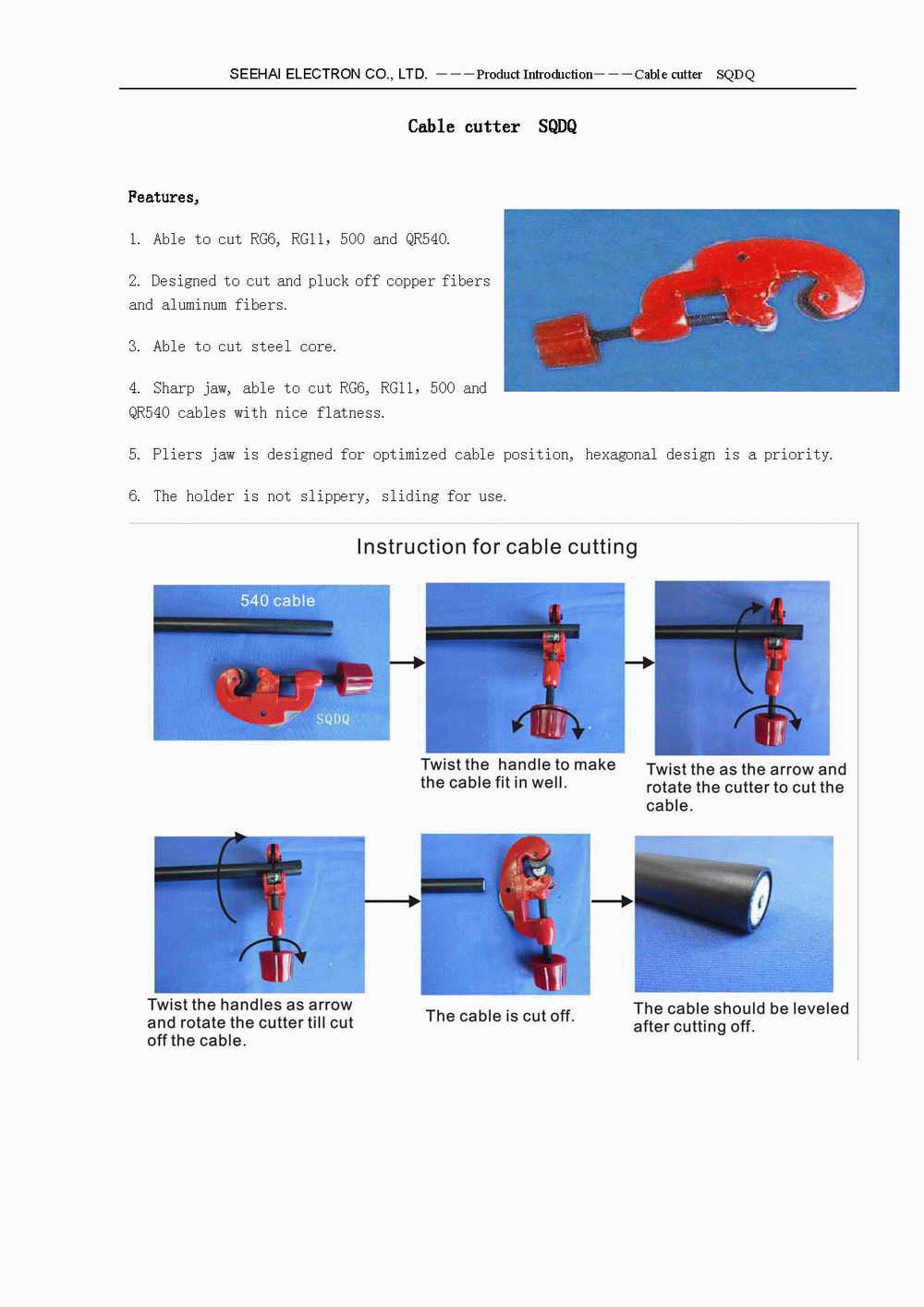 SEEHAI ELECTRON CO., LTD. ———Product Introduction———Cable cutter SQDQ

Cable cutter SQDQ

Features,

1. Able to cut RG6, RG11, 500 and QR540.

2. Designed to cut and pluck off copper fibers and aluminum fibers.

3. Able to cut steel core.

4. Sharp jaw, able to cut RG6, RG11, 500 and QR540 cables with nice flatness.

5. Pliers jaw is designed for optimized cable position, hexagonal design is a priority.

6. The holder is not slippery, sliding for use.

Instruction for cable cutting

540 cable

SQDQ

Twist the handle to make the cable fit in well.

Twist the as the arrow and rotate the cutter to cut the cable.

Twist the handles as arrow and rotate the cutter till cut off the cable.

The cable is cut off.

The cable should be leveled after cutting off.